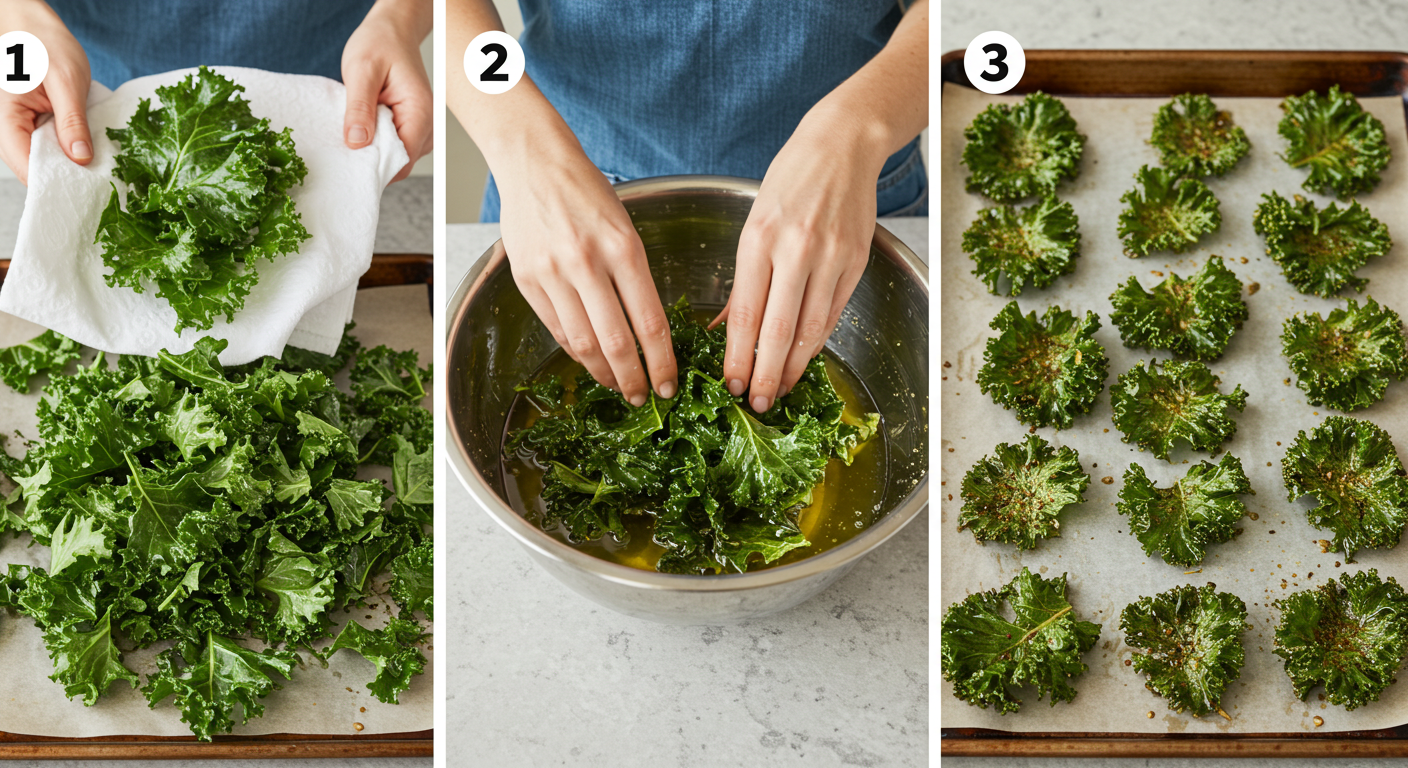 1

2

3